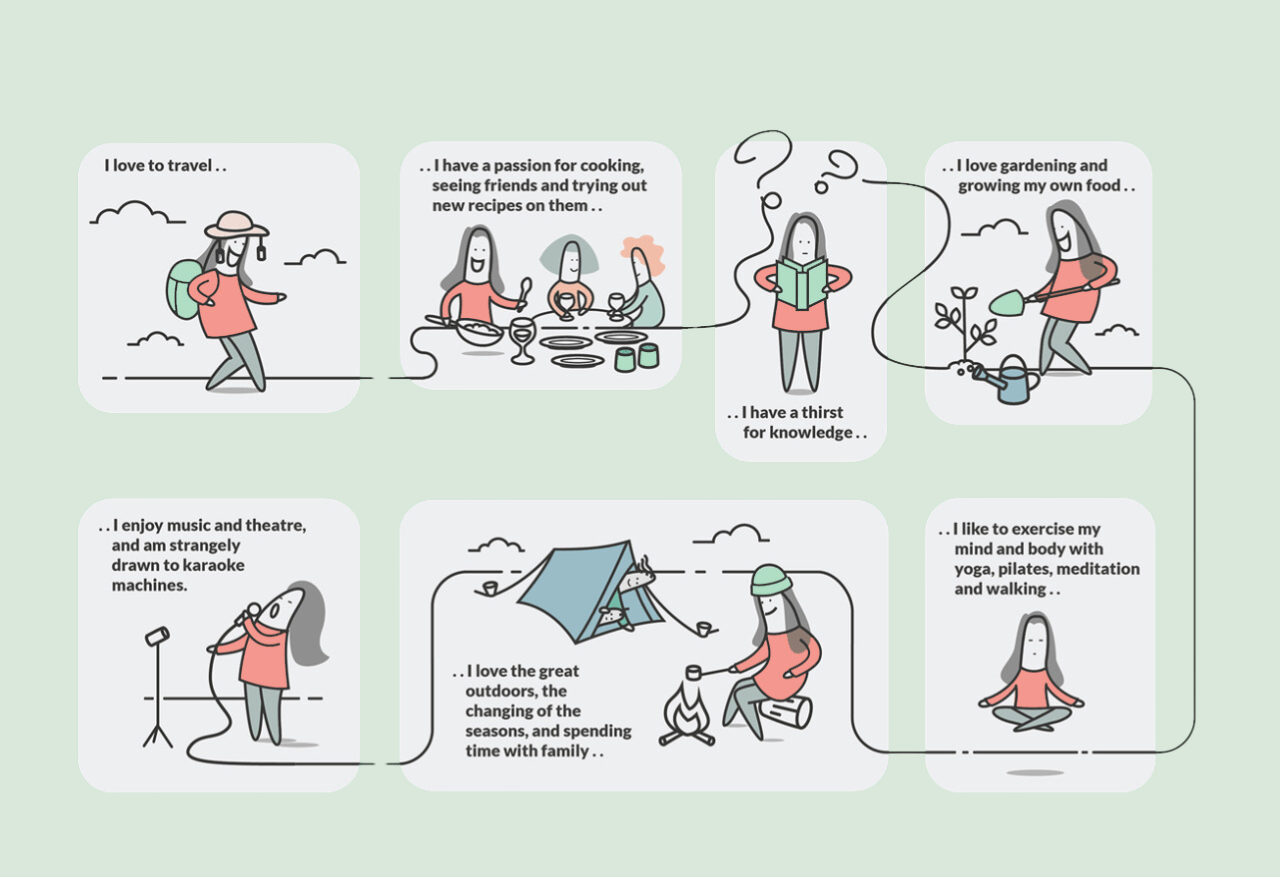 I love to travel . .

. . I have a passion for cooking, seeing friends and trying out new recipes on them . .

. . I have a thirst for knowledge . .

. . I love gardening and growing my own food . .

. . I like to exercise my mind and body with yoga, pilates, meditation and walking . .

. . I love the great outdoors, the changing of the seasons, and spending time with family . .

. . I enjoy music and theatre, and am strangely drawn to karaoke machines.